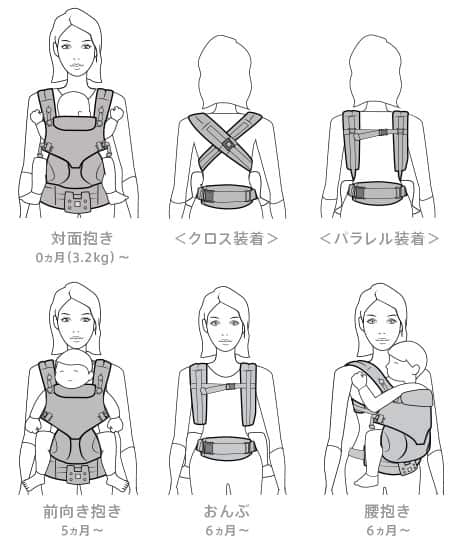 対面抱き
0ヵ月(3.2kg)～

＜クロス装着＞

＜パラレル装着＞

前向き抱き
5ヵ月～

おんぶ
6ヵ月～

腰抱き
6ヵ月～